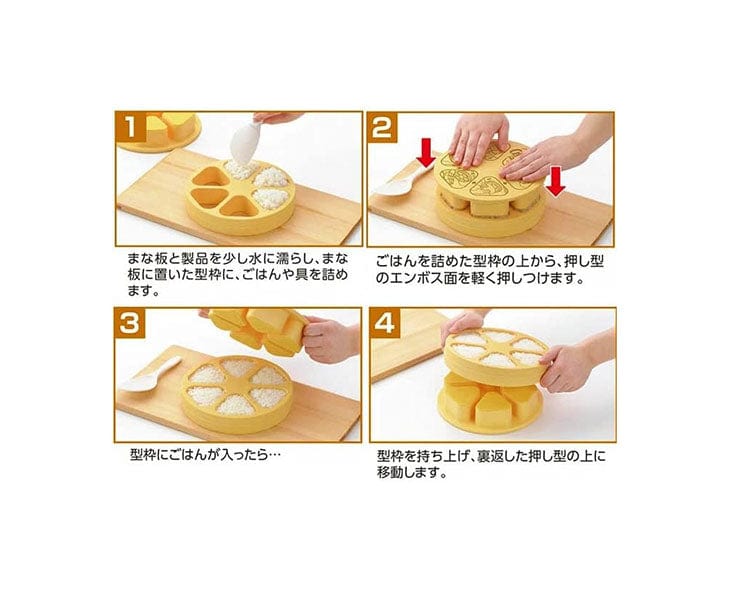 1

まな板と製品を少し水に濡らし、まな板に置いた型枠に、ごはんや具を詰めます。

2

ごはんを詰めた型枠の上から、押し型のエンボス面を軽く押しつけます。

3

型枠にごはんが入ったら…

4

型枠を持ち上げ、裏返した押し型の上に移動します。